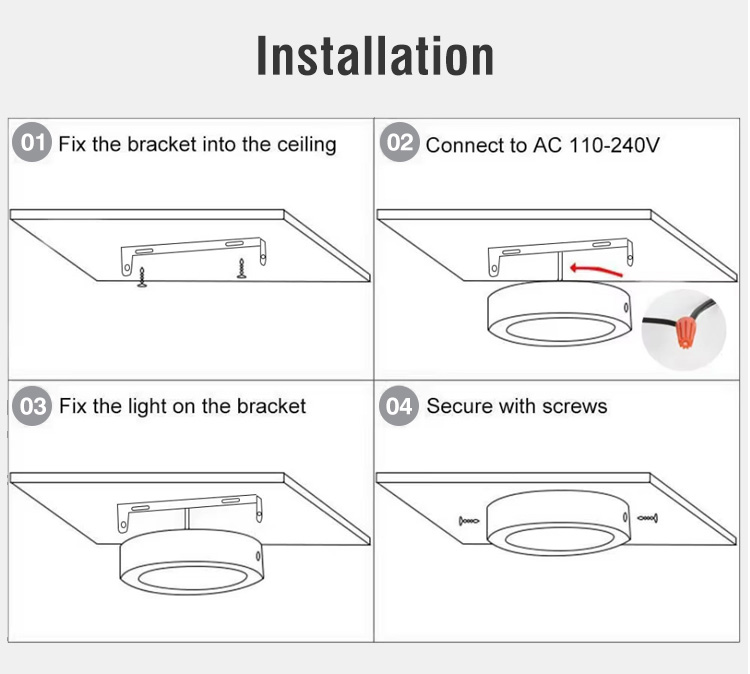 Installation

01 Fix the bracket into the ceiling

02 Connect to AC 110-240V

03 Fix the light on the bracket

04 Secure with screws